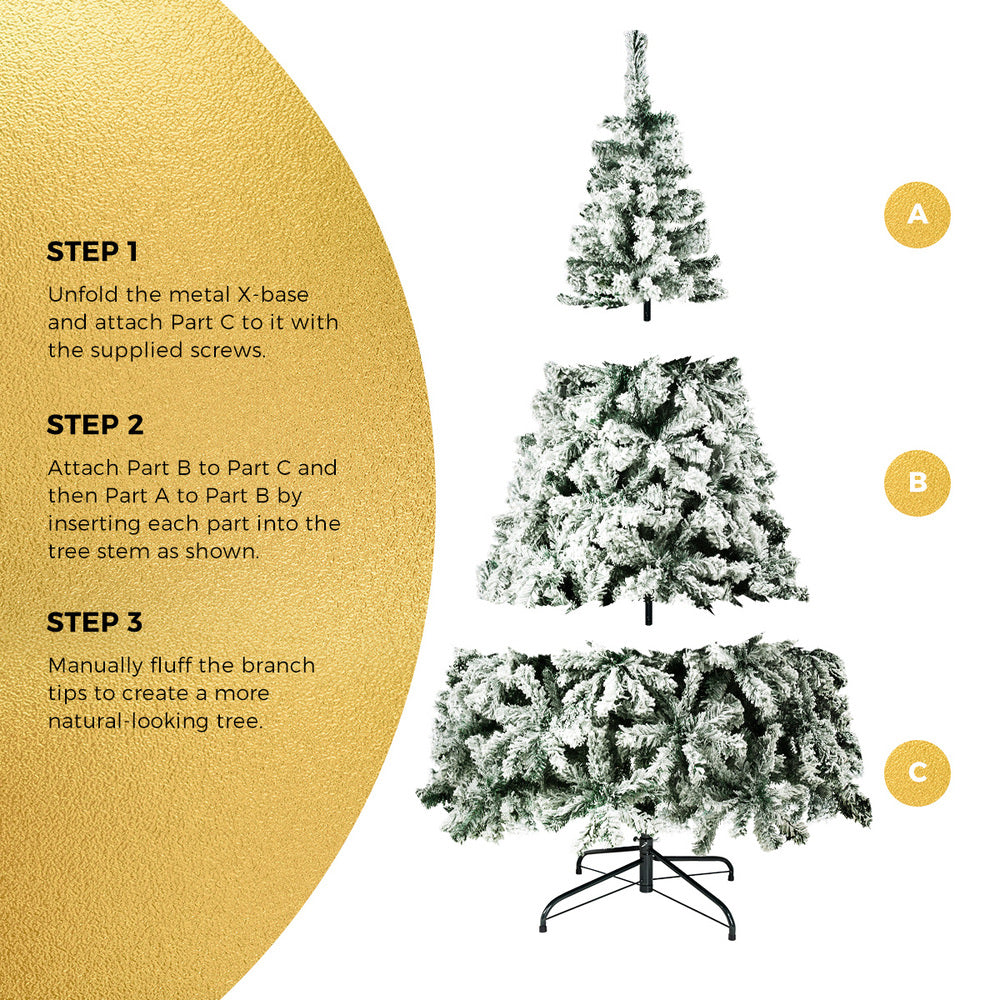 STEP 1

Unfold the metal X-base and attach Part C to it with the supplied screws.

STEP 2

Attach Part B to Part C and then Part A to Part B by inserting each part into the tree stem as shown.

STEP 3

Manually fluff the branch tips to create a more natural-looking tree.

A

B

C