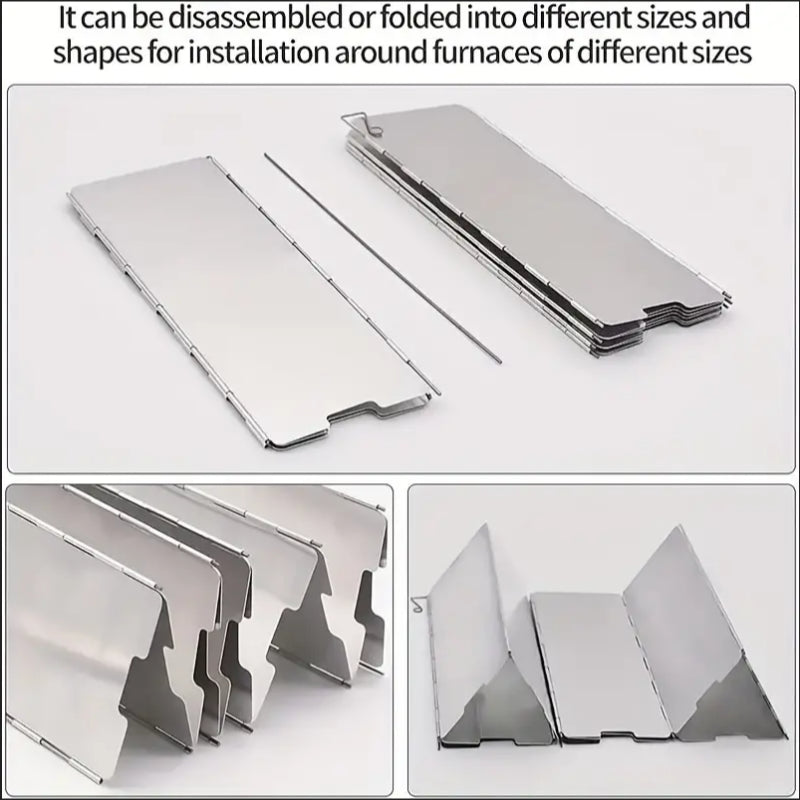 It can be disassembled or folded into different sizes and shapes for installation around furnaces of different sizes